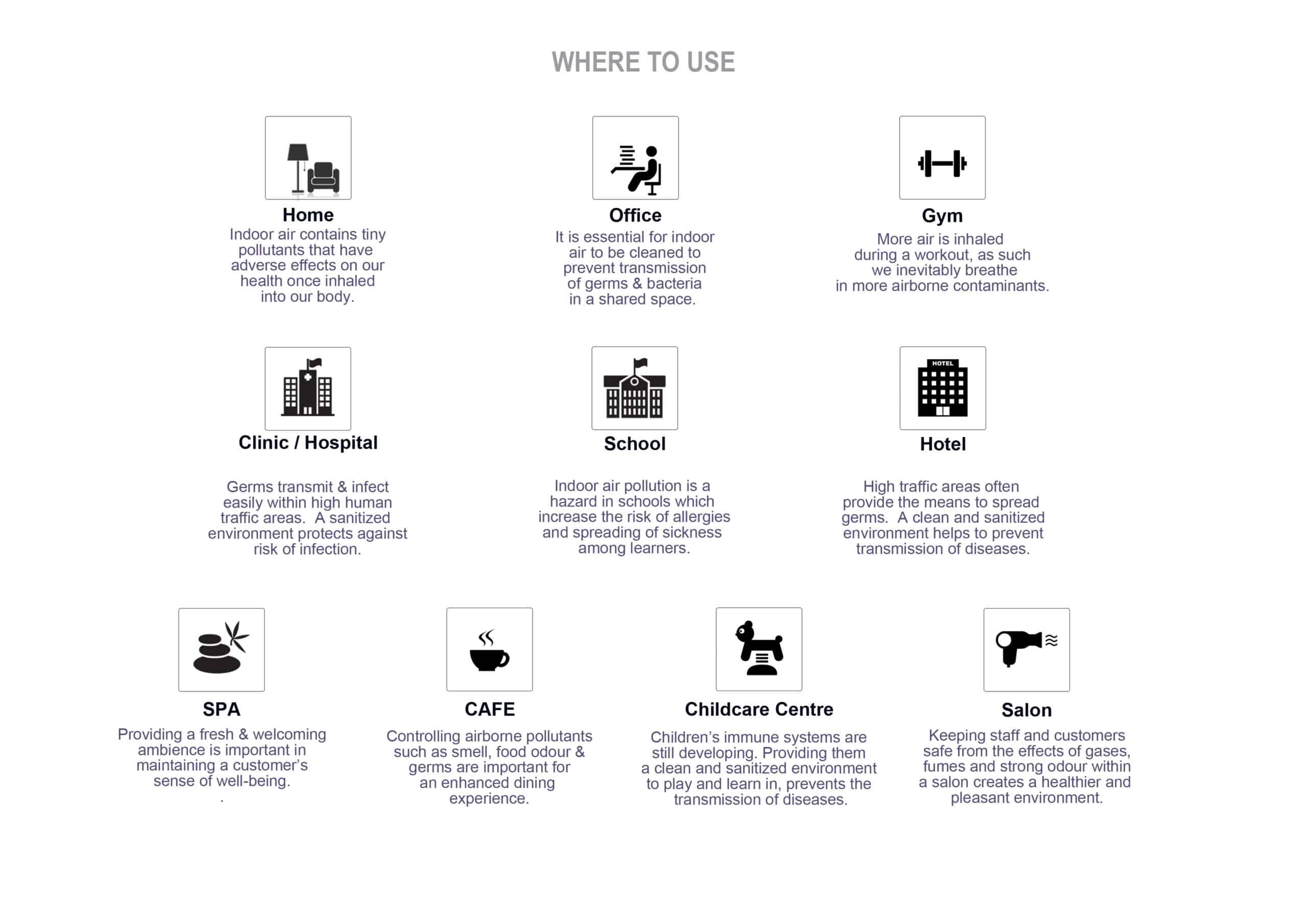 WHERE TO USE

Home
Indoor air contains tiny pollutants that have adverse effects on our health once inhaled into our body.

Office
It is essential for indoor air to be cleaned to prevent transmission of germs & bacteria in a shared space.

Gym
More air is inhaled during a workout, as such we inevitably breathe in more airborne contaminants.

Clinic / Hospital
Germs transmit & infect easily within high human traffic areas. A sanitized environment protects against risk of infection.

School
Indoor air pollution is a hazard in schools which increase the risk of allergies and spreading of sickness among learners.

HOTEL

Hotel
High traffic areas often provide the means to spread germs. A clean and sanitized environment helps to prevent transmission of diseases.

SPA
Providing a fresh & welcoming ambience is important in maintaining a customer's sense of well-being.
.

CAFE
Controlling airborne pollutants such as smell, food odour & germs are important for an enhanced dining experience.

Childcare Centre
Children's immune systems are still developing. Providing them a clean and sanitized environment to play and learn in, prevents the transmission of diseases.

Salon
Keeping staff and customers safe from the effects of gases, fumes and strong odour within a salon creates a healthier and pleasant environment.